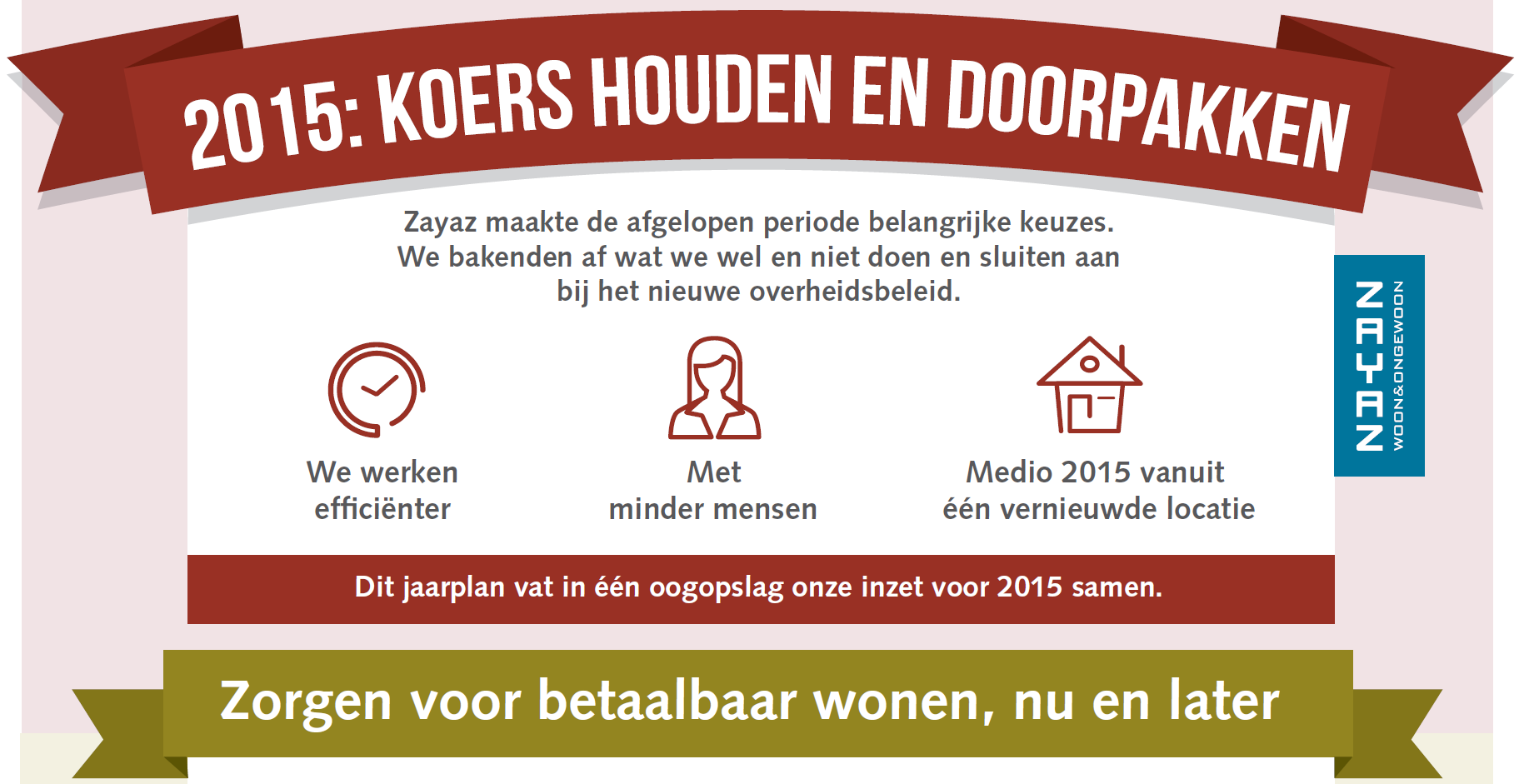 2015: KOERS HOUDEN EN DOORPAKKEN

Zayaz maakte de afgelopen periode belangrijke keuzes. We bakenden af wat we wel en niet doen en sluiten aan bij het nieuwe overheidsbeleid.

ZAYAZ WOON&ONGEWOON

We werken efficiënter

Met minder mensen

Medio 2015 vanuit één vernieuwde locatie

Dit jaarplan vat in één oogopslag onze inzet voor 2015 samen.

Zorgen voor betaalbaar wonen, nu en later